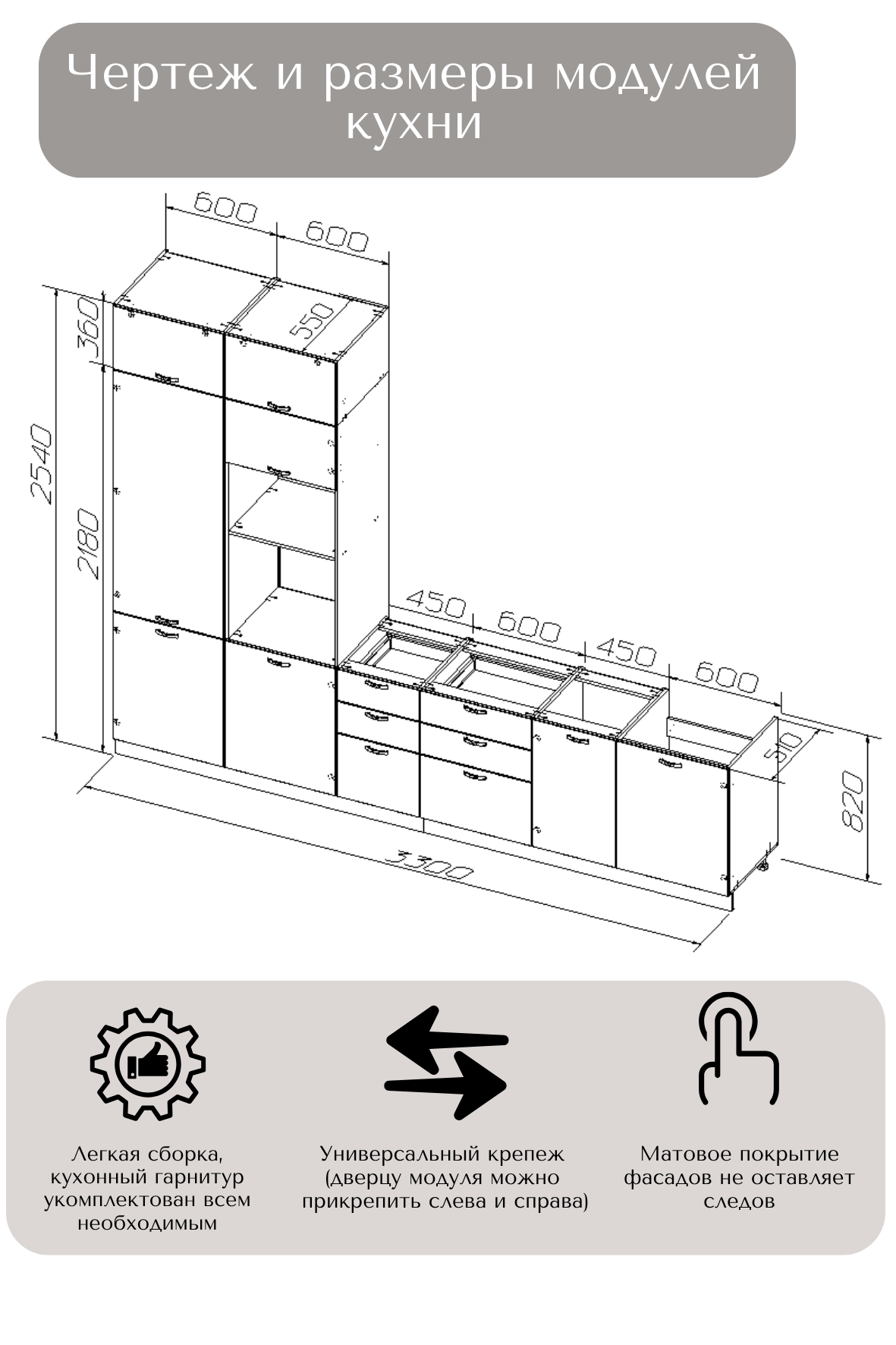 Чертеж и размеры модулей кухни

600
600
360
550
2540
2180
450
600
450
600
510
820
3300

Легкая сборка, кухонный гарнитур укомплектован всем необходимым

Универсальный крепеж (дверцу модуля можно прикрепить слева и справа)

Матовое покрытие фасадов не оставляет следов